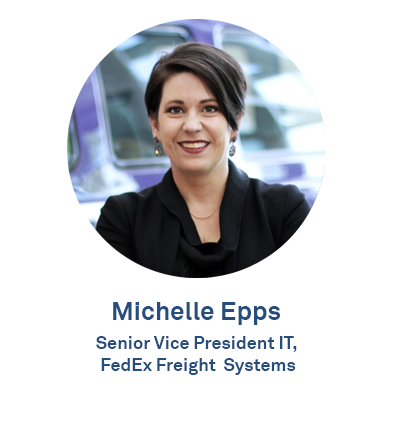 Michelle Epps

Senior Vice President IT, FedEx Freight Systems