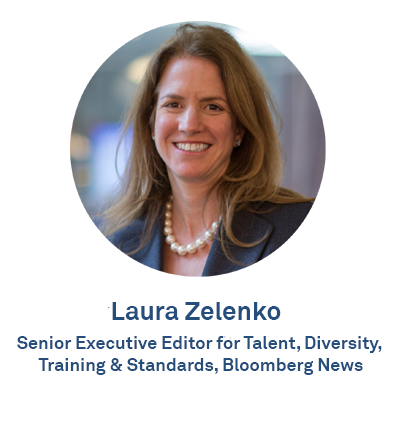 Laura Zelenko

Senior Executive Editor for Talent, Diversity, Training & Standards, Bloomberg News