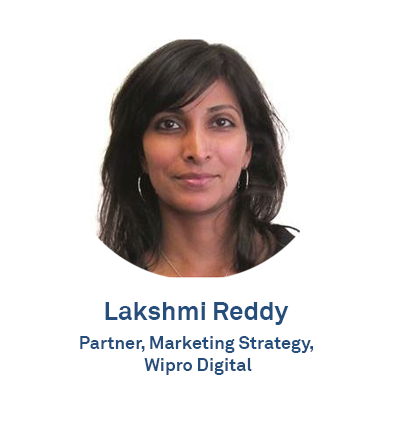 Lakshmi Reddy

Partner, Marketing Strategy, Wipro Digital