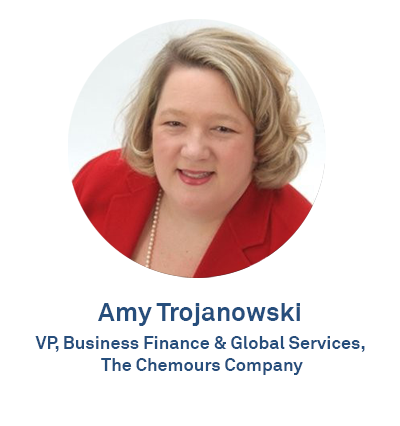 Amy Trojanowski

VP, Business Finance & Global Services, The Chemours Company