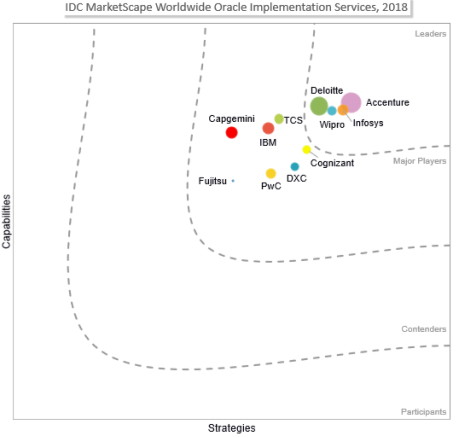 IDC MarketScape Worldwide Oracle Implementation Services, 2018

Leaders

Deloitte
Accenture
Wipro
Infosys
Capgemini
TCS
IBM
Cognizant
Major Players
Fujitsu
PwC
DXC

Capabilities

Contenders

Participants

Strategies