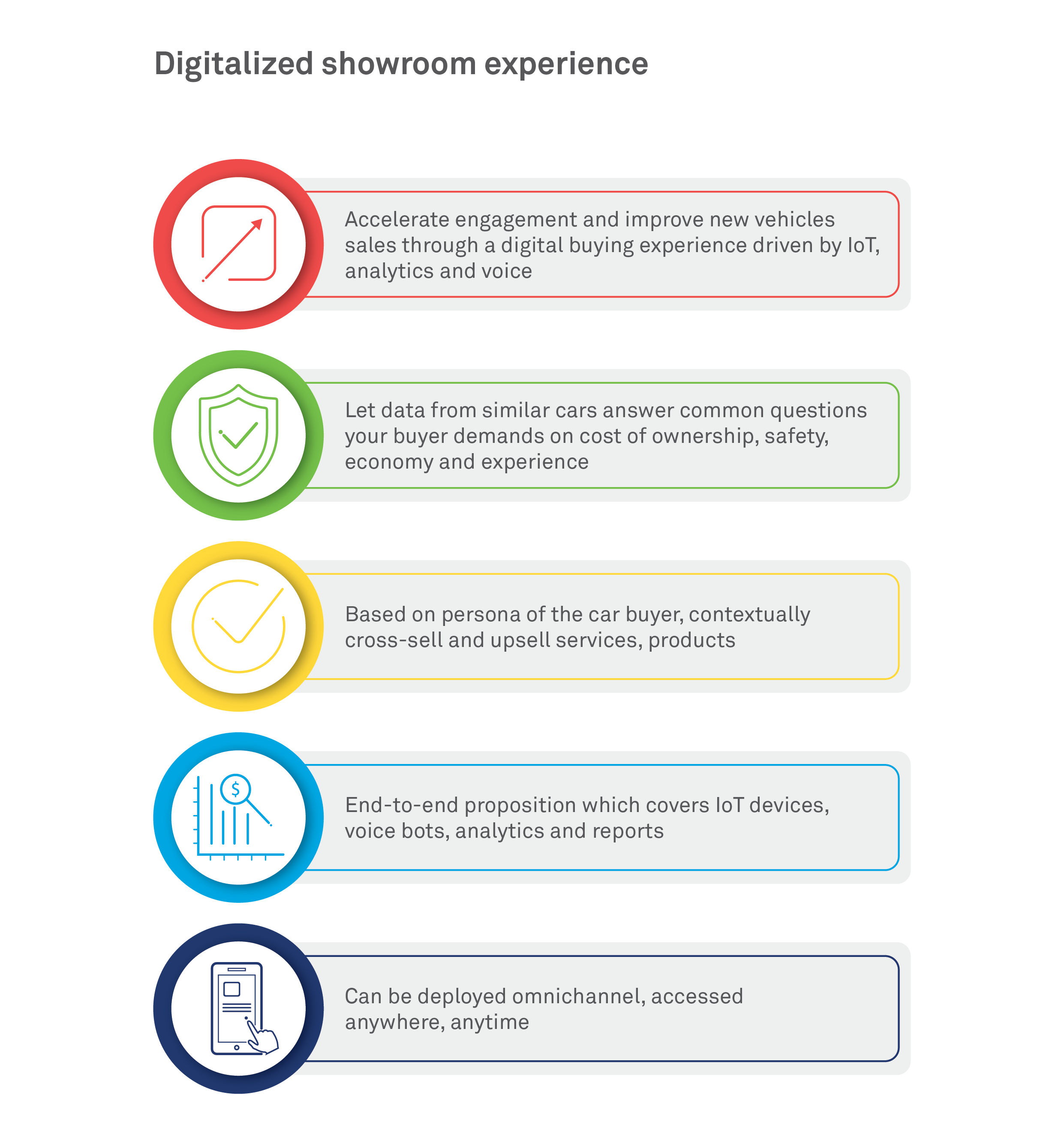 Digitalized showroom experience

Accelerate engagement and improve new vehicles sales through a digital buying experience driven by IoT, analytics and voice

Let data from similar cars answer common questions your buyer demands on cost of ownership, safety, economy and experience

Based on persona of the car buyer, contextually cross-sell and upsell services, products

$

End-to-end proposition which covers IoT devices, voice bots, analytics and reports

Can be deployed omnichannel, accessed anywhere, anytime