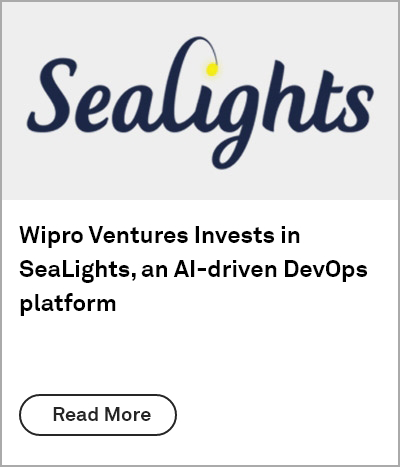 SeaLights

Wipro Ventures Invests in SeaLights, an AI-driven DevOps platform

Read More