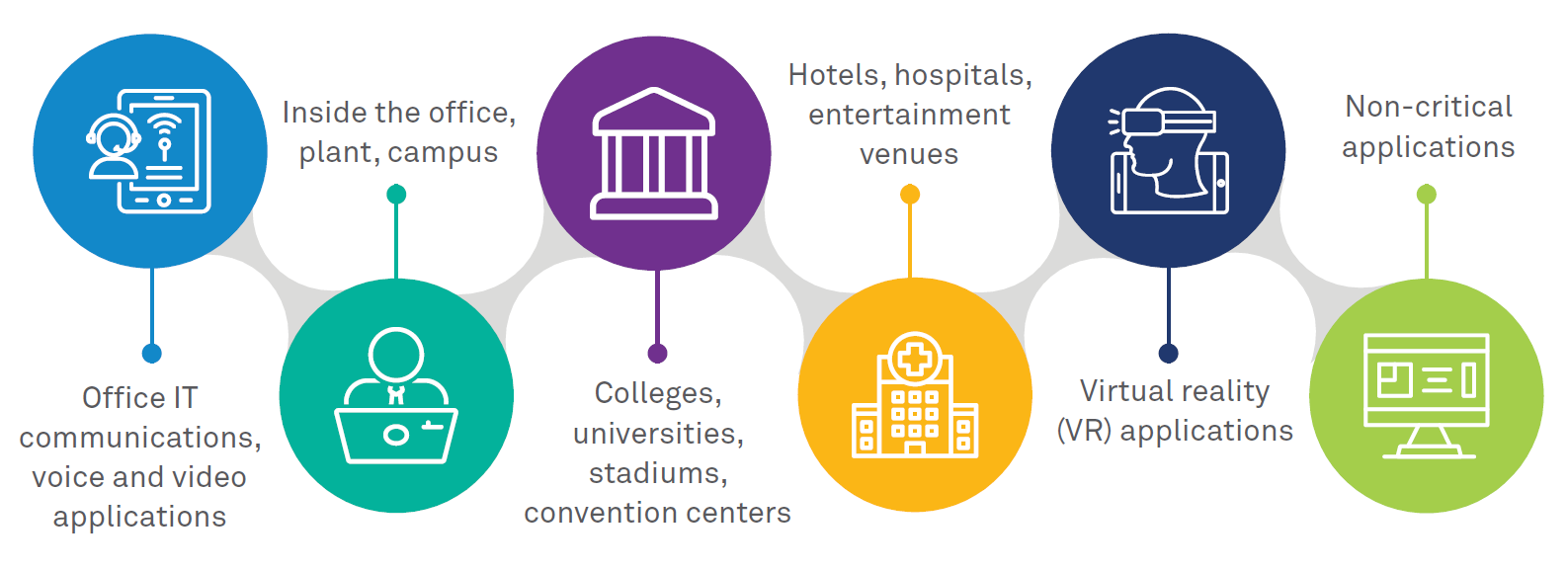 Office IT communications, voice and video applications

Inside the office, plant, campus

Colleges, universities, stadiums, convention centers

Hotels, hospitals, entertainment venues

Virtual reality (VR) applications

Non-critical applications