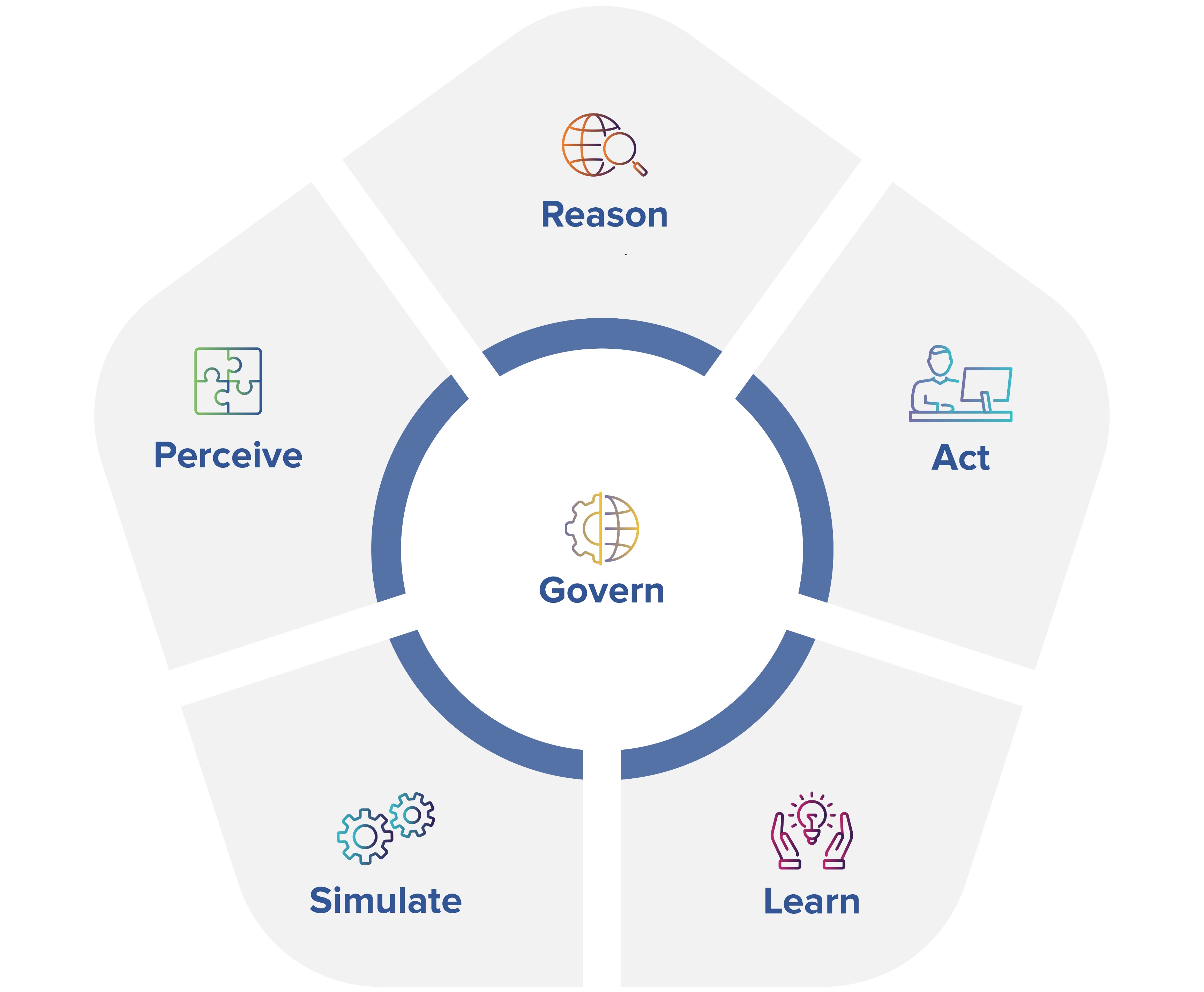 Reason

Perceive

Act

Govern

Simulate

Learn