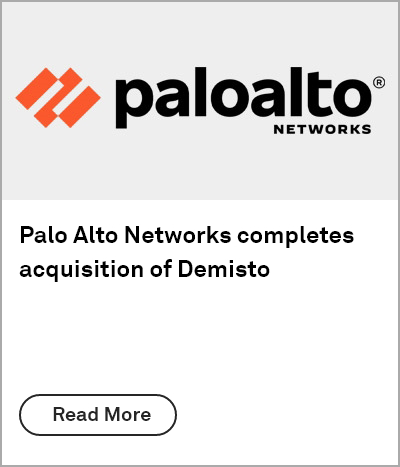 paloalto®
NETWORKS

Palo Alto Networks completes acquisition of Demisto

Read More