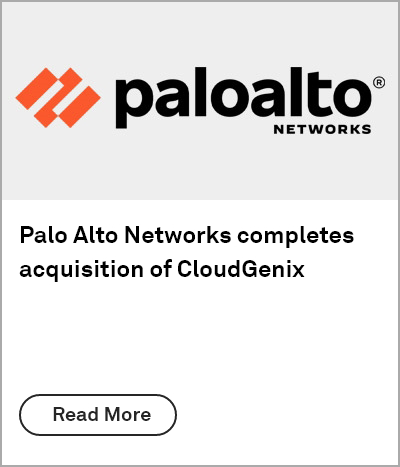 paloalto®
NETWORKS

Palo Alto Networks completes acquisition of CloudGenix

Read More