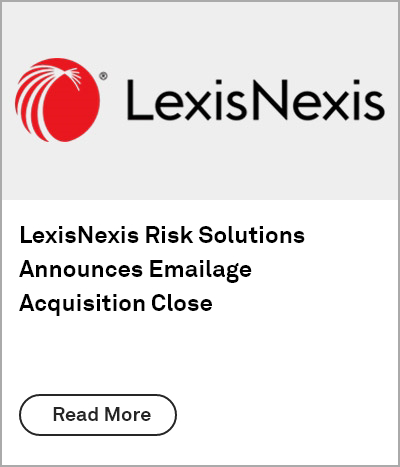 ® LexisNexis

LexisNexis Risk Solutions Announces Emailage Acquisition Close

Read More