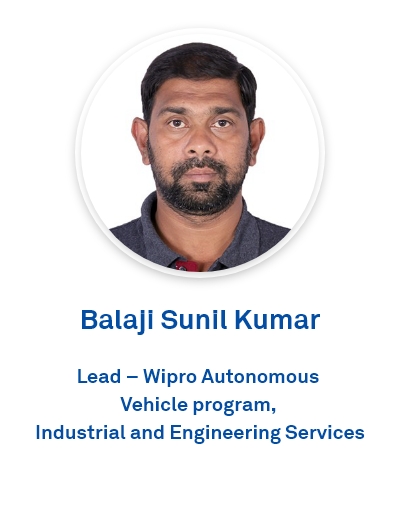 Balaji Sunil Kumar

Lead – Wipro Autonomous Vehicle program, Industrial and Engineering Services