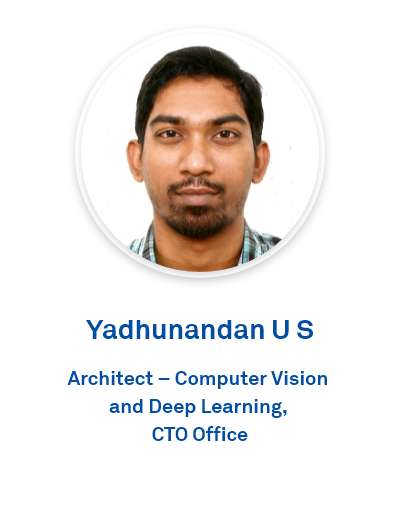 Yadhunandan U S

Architect – Computer Vision and Deep Learning, CTO Office