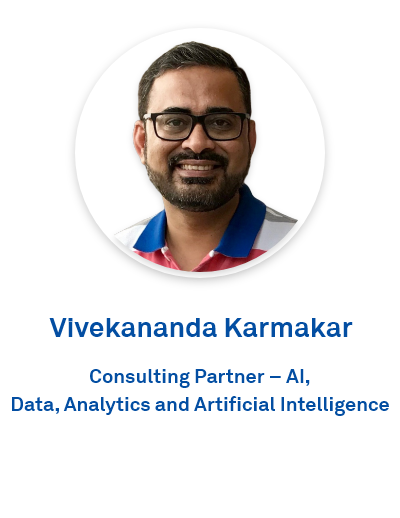 Vivekananda Karmakar

Consulting Partner – AI, Data, Analytics and Artificial Intelligence