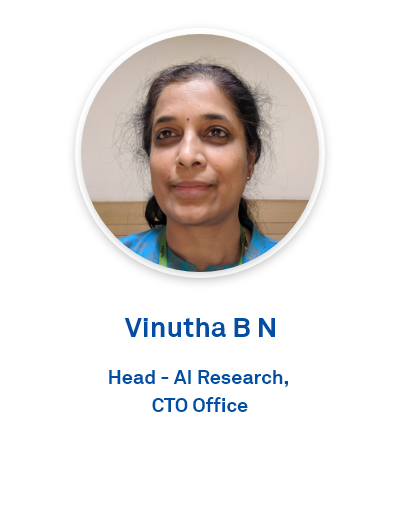 Vinutha B N

Head - AI Research, CTO Office