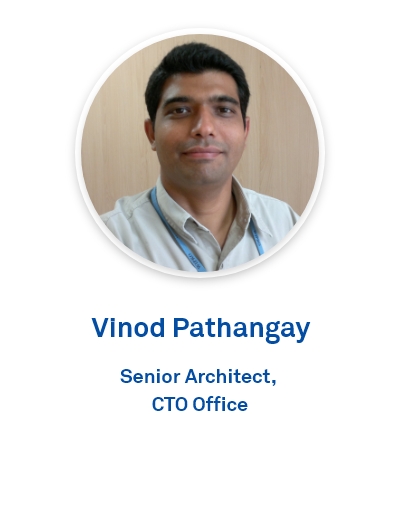 Vinod Pathangay

Senior Architect,
CTO Office