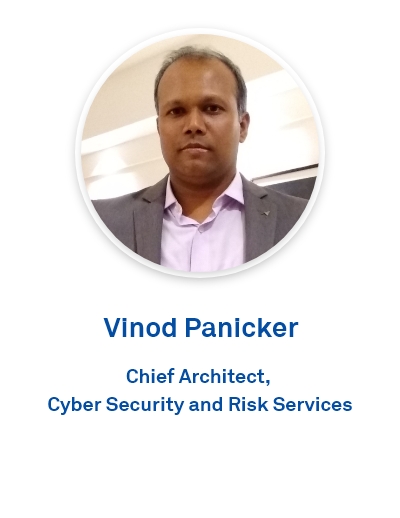 Vinod Panicker

Chief Architect,
Cyber Security and Risk Services