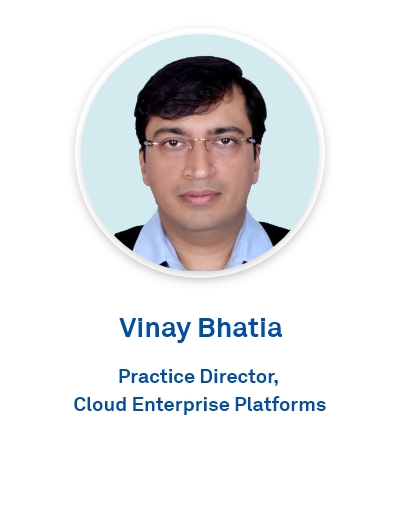 Vinay Bhatia

Practice Director,
Cloud Enterprise Platforms