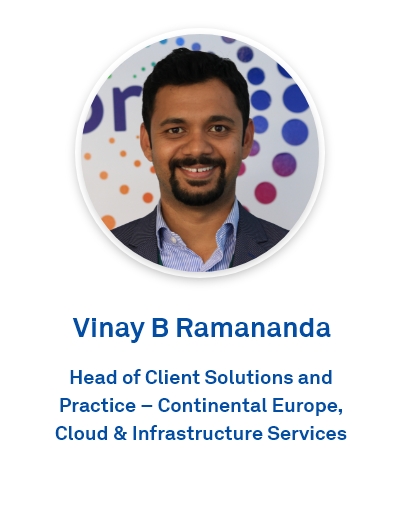 Vinay B Ramananda

Head of Client Solutions and Practice – Continental Europe, Cloud & Infrastructure Services