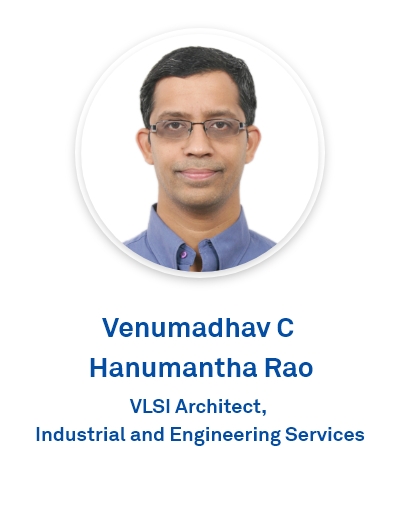 Venumadhav C Hanumantha Rao

VLSI Architect, Industrial and Engineering Services