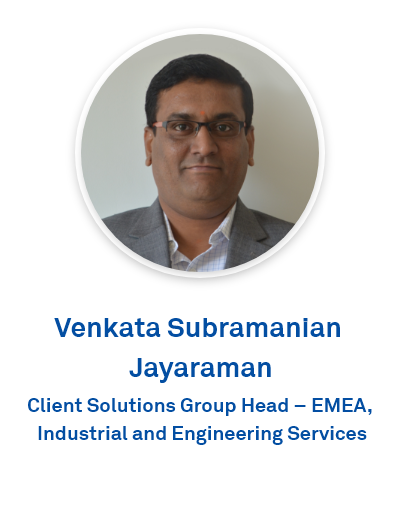 Venkata Subramanian Jayaraman

Client Solutions Group Head – EMEA, Industrial and Engineering Services