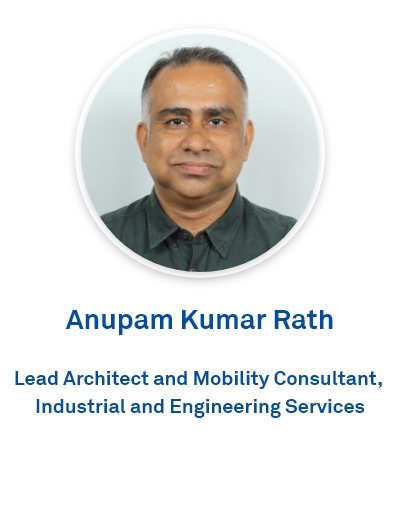 Anupam Kumar Rath

Lead Architect and Mobility Consultant, Industrial and Engineering Services