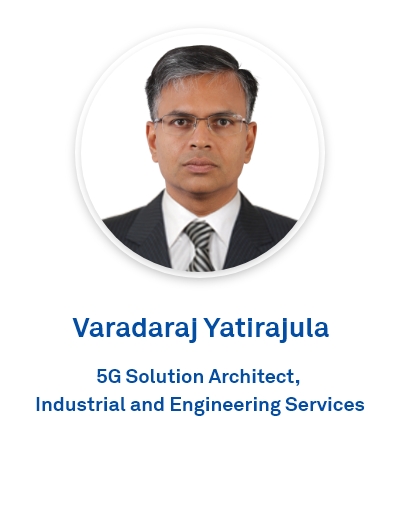 Varadaraj Yatirajula

5G Solution Architect, Industrial and Engineering Services