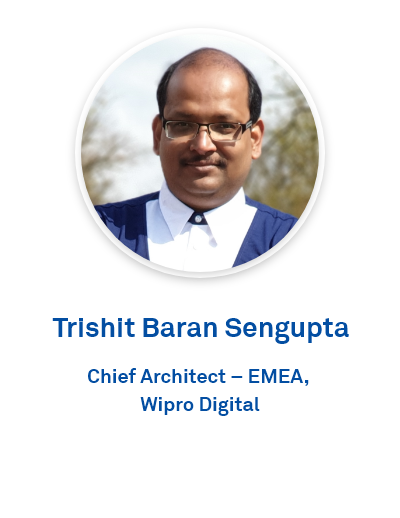 Trishit Baran Sengupta

Chief Architect – EMEA,
Wipro Digital