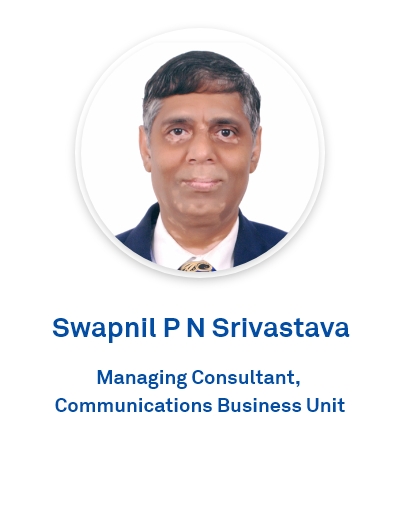 Swapnil P N Srivastava

Managing Consultant, Communications Business Unit