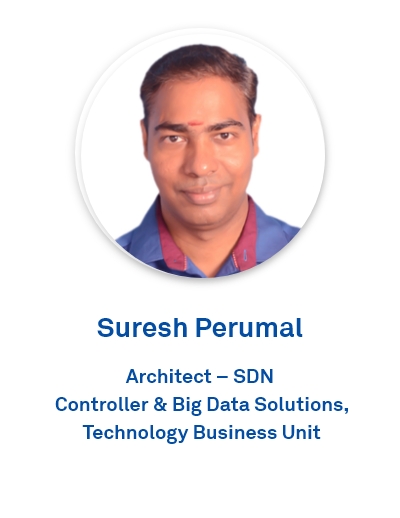 Suresh Perumal

Architect – SDN
Controller & Big Data Solutions,
Technology Business Unit