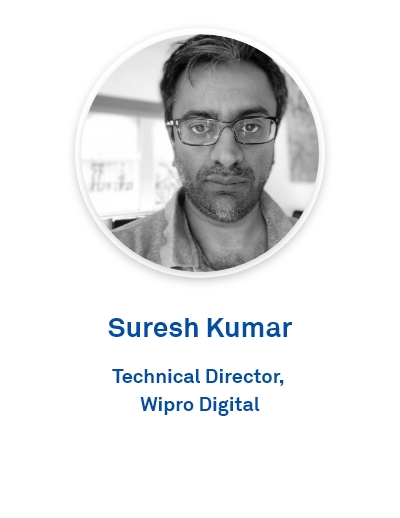 Suresh Kumar

Technical Director, Wipro Digital