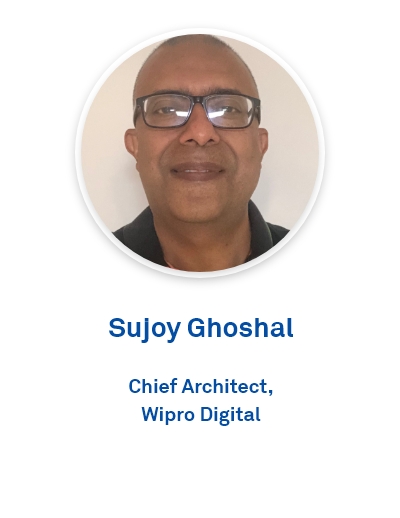 Sujoy Ghoshal

Chief Architect,
Wipro Digital