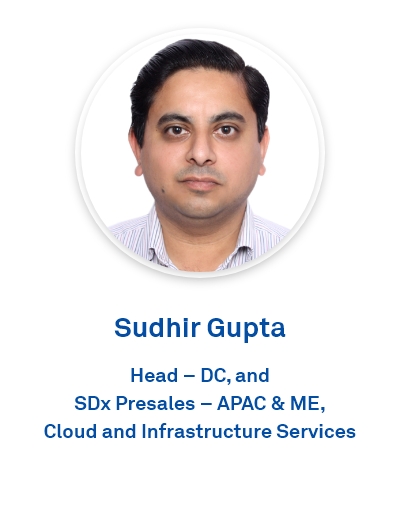 Sudhir Gupta

Head – DC, and
SDx Presales – APAC & ME,
Cloud and Infrastructure Services