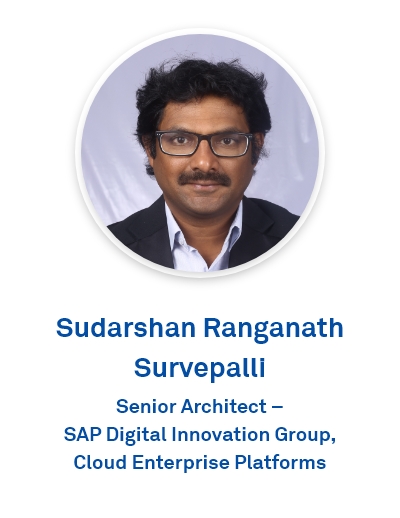 Sudarshan Ranganath Survepalli

Senior Architect – SAP Digital Innovation Group, Cloud Enterprise Platforms