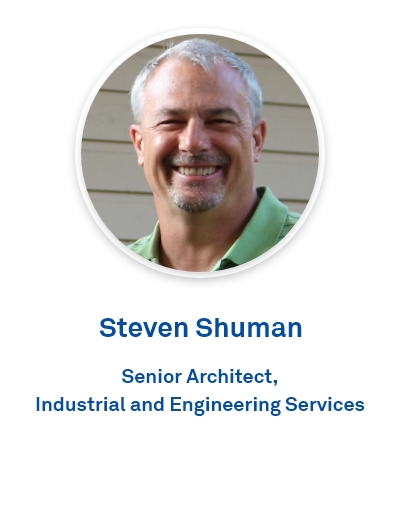 Steven Shuman

Senior Architect,
Industrial and Engineering Services