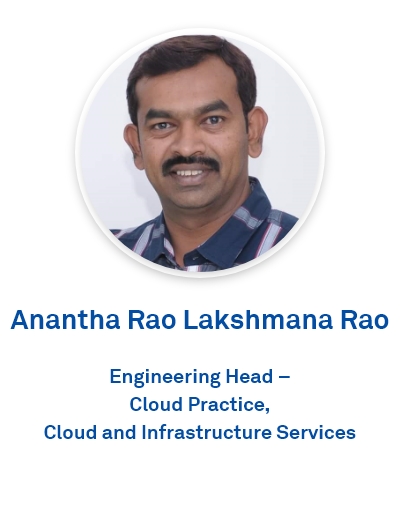 Anantha Rao Lakshmana Rao

Engineering Head –
Cloud Practice,
Cloud and Infrastructure Services