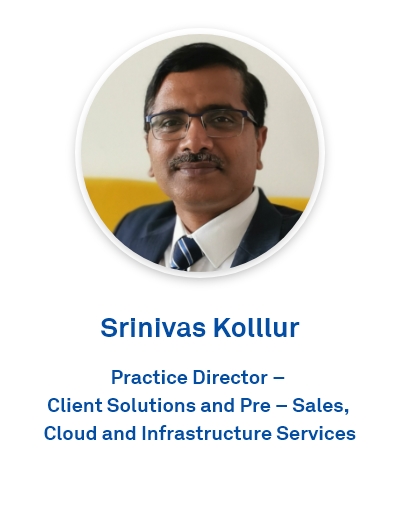 Srinivas Kolllur

Practice Director – Client Solutions and Pre – Sales, Cloud and Infrastructure Services