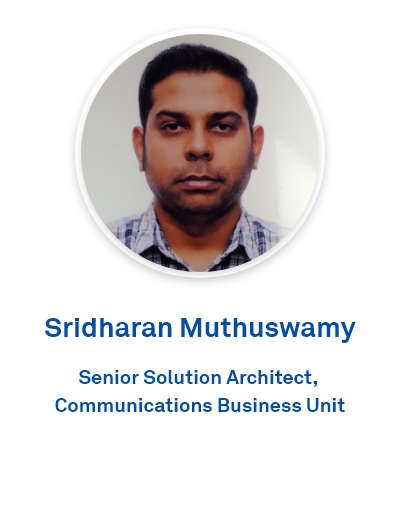 Sridharan Muthuswamy

Senior Solution Architect, Communications Business Unit