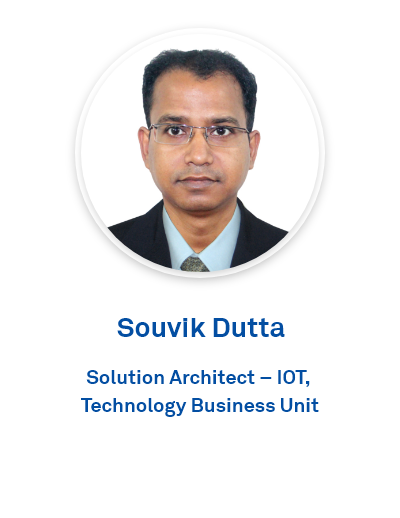 Souvik Dutta

Solution Architect – IOT, Technology Business Unit