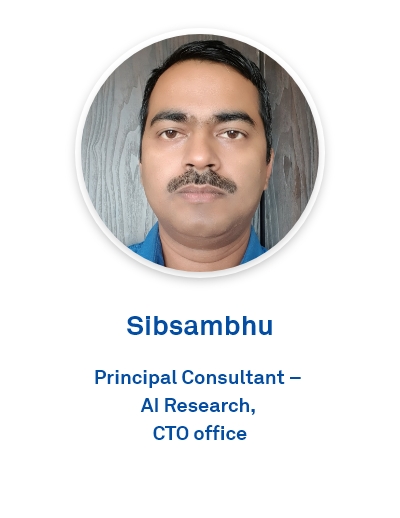 Sibsambhu

Principal Consultant – AI Research, CTO office