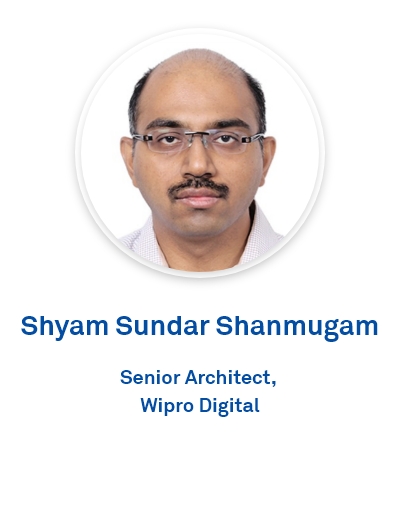 Shyam Sundar Shanmugam

Senior Architect,
Wipro Digital