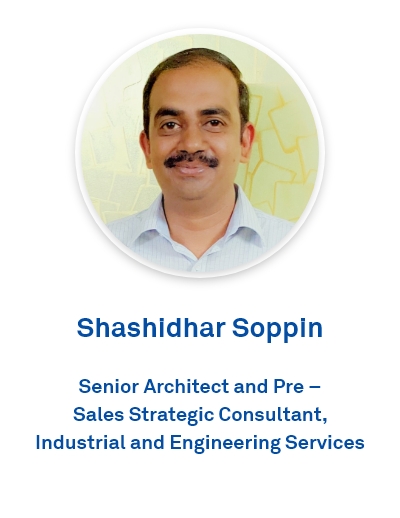 Shashidhar Soppin

Senior Architect and Pre – Sales Strategic Consultant, Industrial and Engineering Services