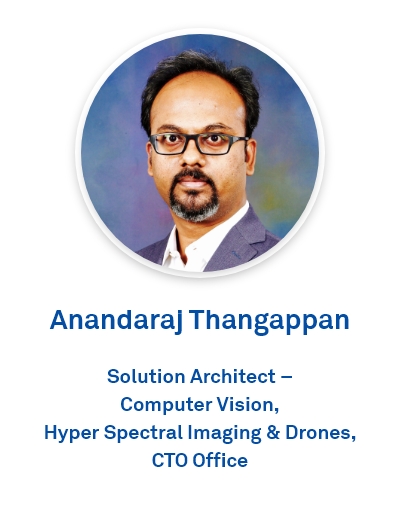 Anandaraj Thangappan

Solution Architect – Computer Vision, Hyper Spectral Imaging & Drones, CTO Office