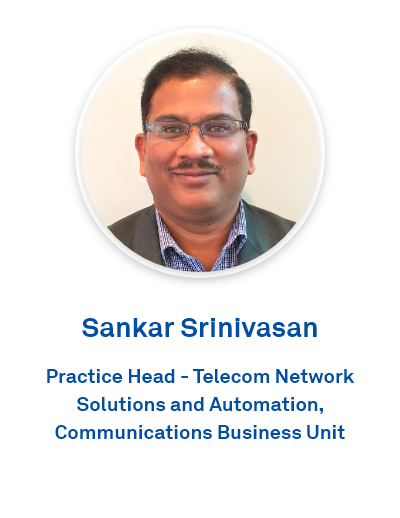 Sankar Srinivasan

Practice Head - Telecom Network Solutions and Automation, Communications Business Unit