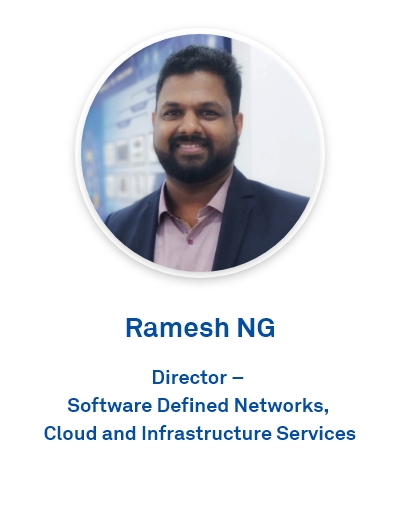 Ramesh NG

Director –
Software Defined Networks,
Cloud and Infrastructure Services