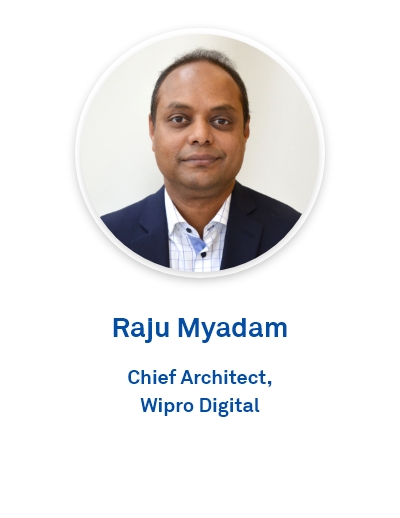 Raju Myadam

Chief Architect,
Wipro Digital