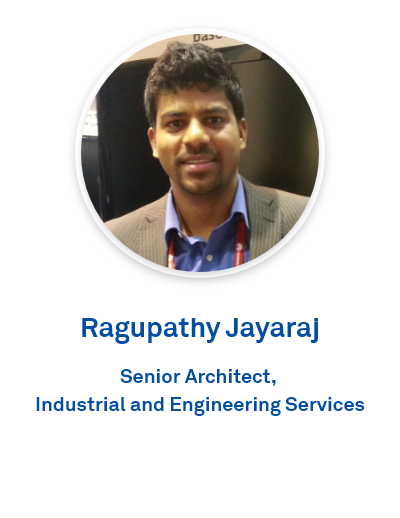 Ragupathy Jayaraj

Senior Architect,
Industrial and Engineering Services