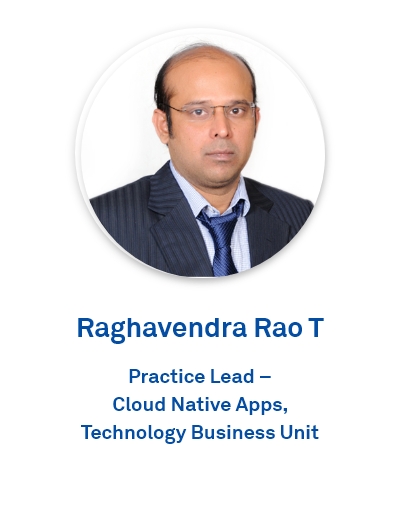 Raghavendra Rao T

Practice Lead – Cloud Native Apps, Technology Business Unit