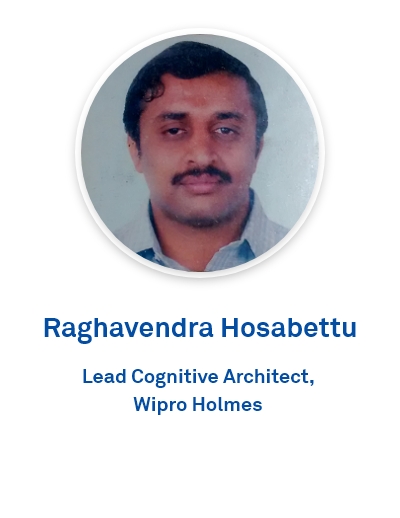 Raghavendra Hosabettu

Lead Cognitive Architect, Wipro Holmes