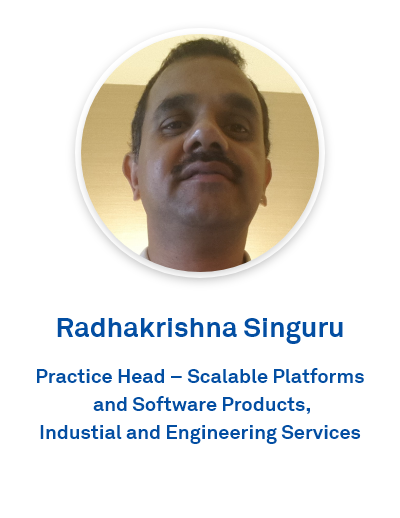 Radhakrishna Singuru

Practice Head – Scalable Platforms and Software Products, Industial and Engineering Services