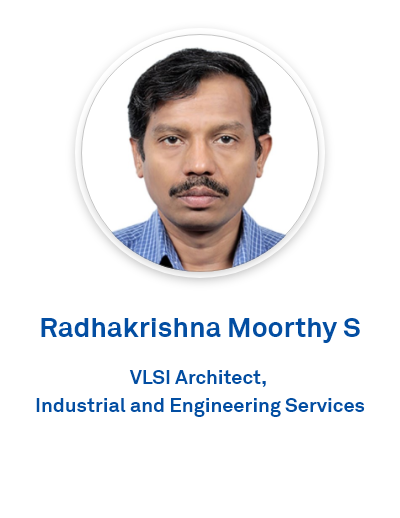 Radhakrishna Moorthy S

VLSI Architect,
Industrial and Engineering Services