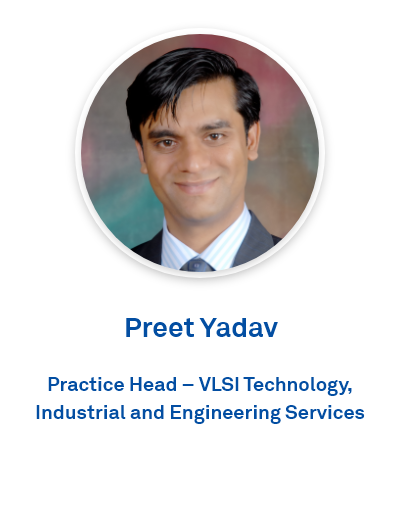 Preet Yadav

Practice Head – VLSI Technology, Industrial and Engineering Services