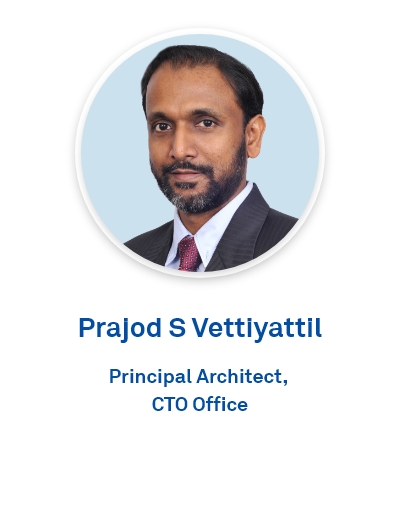 Prajod S Vettiyattil

Principal Architect,
CTO Office